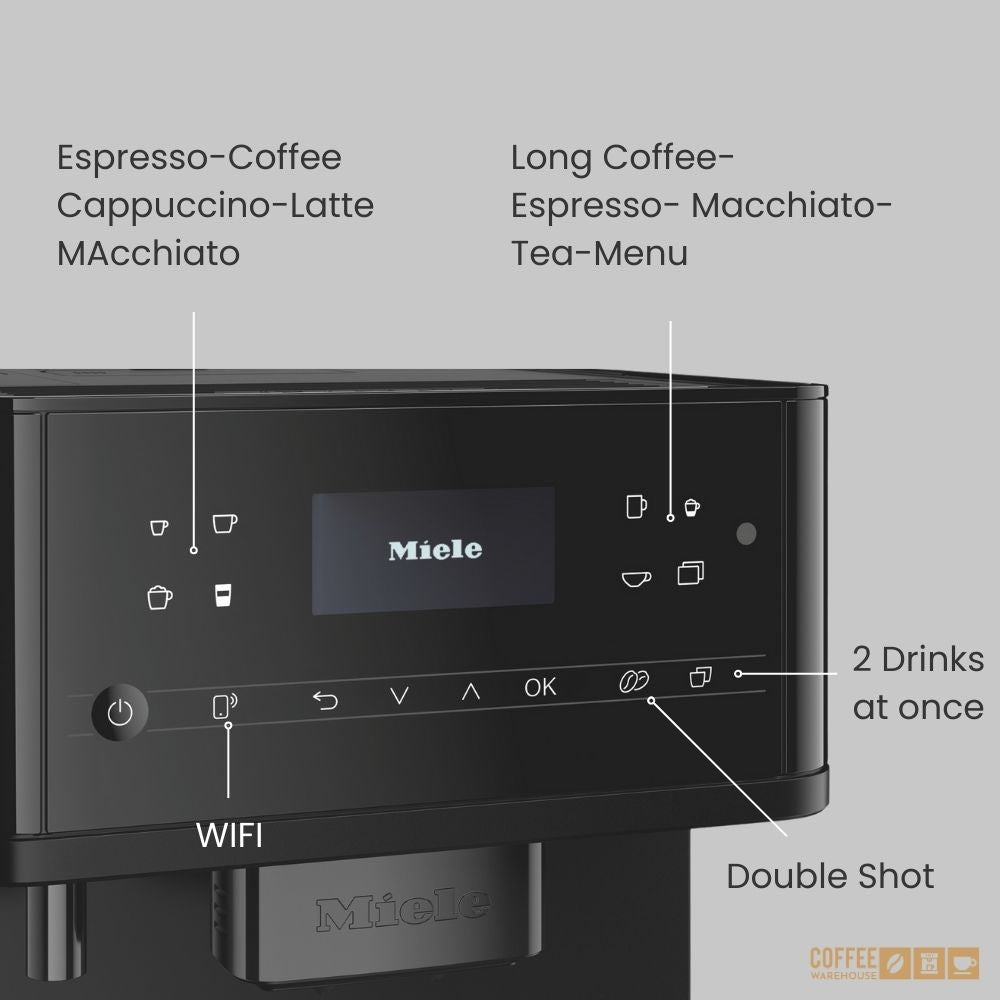 Espresso-Coffee Cappuccino-Latte MAcchiato

Long Coffee- Espresso- Macchiato- Tea-Menu

Miele

OK

2 Drinks at once

WIFI

Double Shot

Miele

COFFEE WAREHOUSE