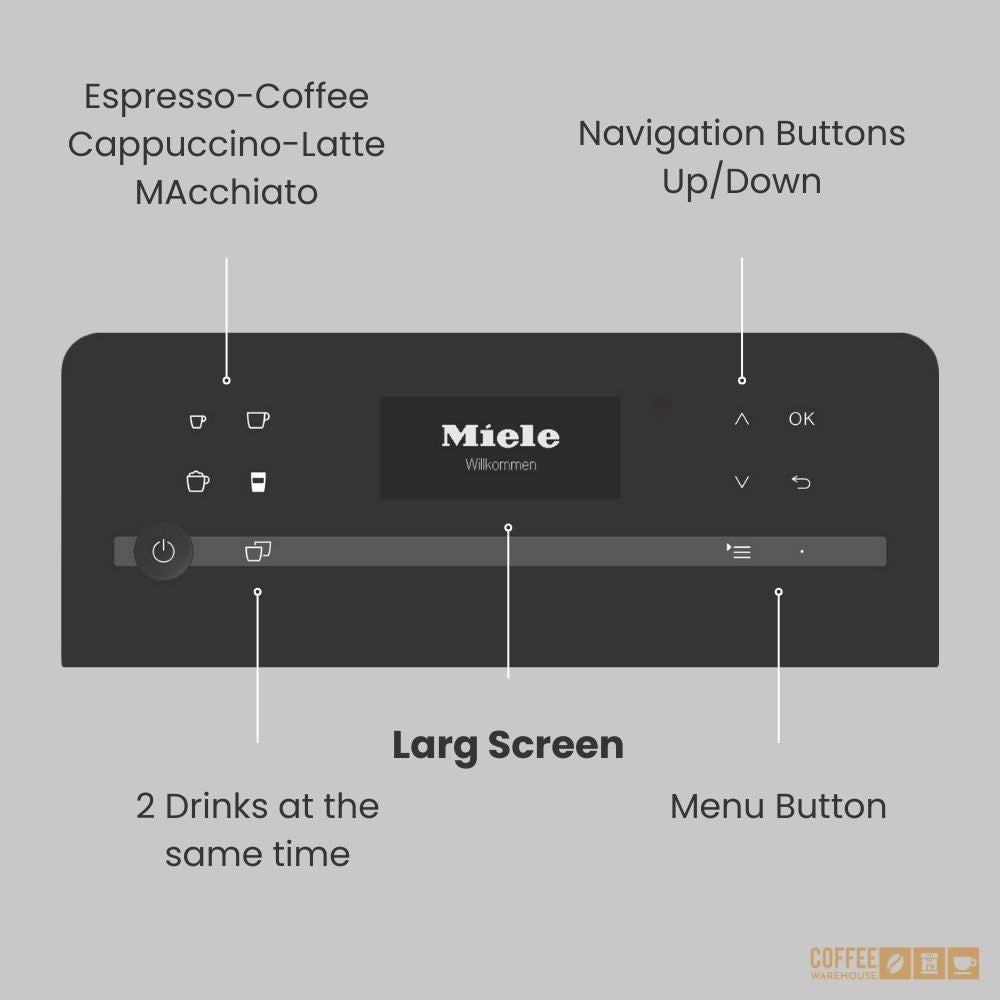 Espresso-Coffee
Cappuccino-Latte
MAcchiato

Navigation Buttons
Up/Down

Miele
Willkommen

OK

Larg Screen

2 Drinks at the
same time

Menu Button

COFFEE
WAREHOUSE